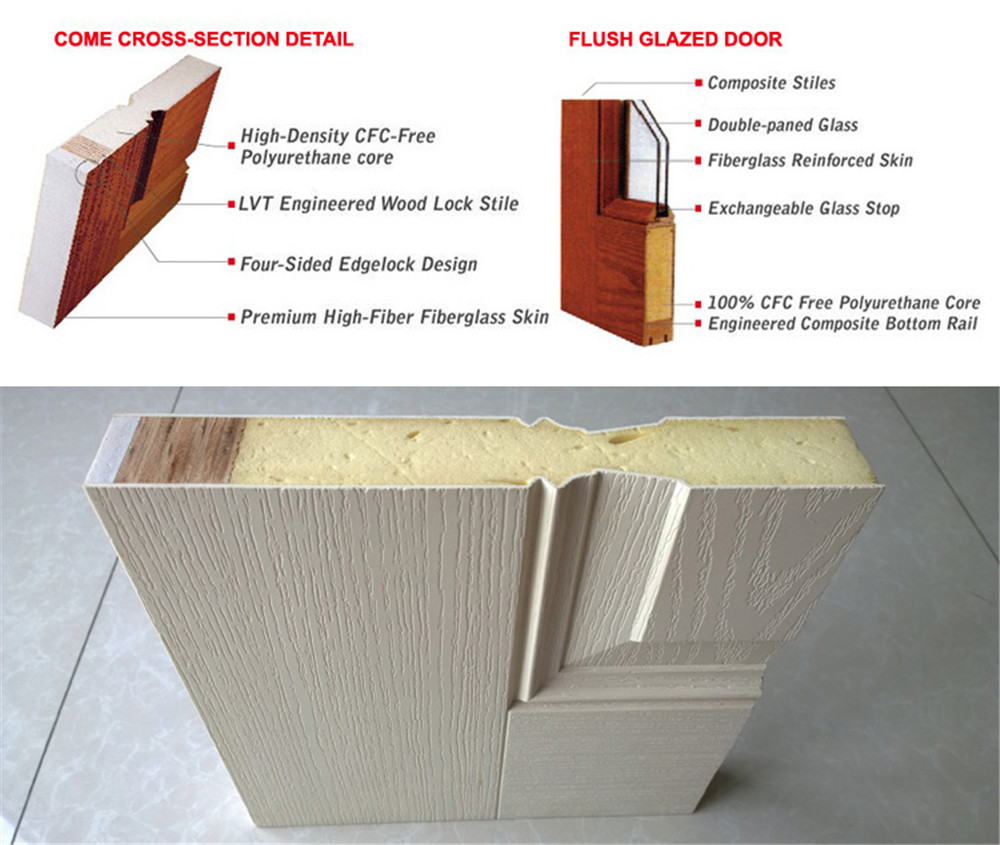 COME CROSS-SECTION DETAIL

High-Density CFC-Free Polyurethane core

LVT Engineered Wood Lock Stile

Four-Sided Edgelock Design

Premium High-Fiber Fiberglass Skin

FLUSH GLAZED DOOR

Composite Stiles

Double-paned Glass

Fiberglass Reinforced Skin

Exchangeable Glass Stop

100% CFC Free Polyurethane Core

Engineered Composite Bottom Rail